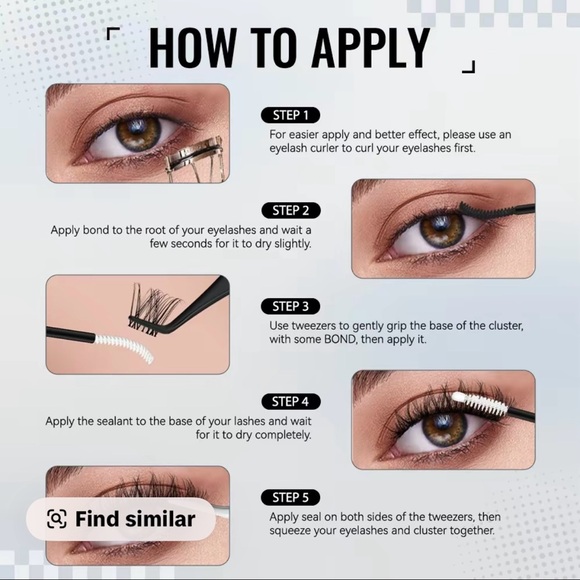 HOW TO APPLY

STEP 1
For easier apply and better effect, please use an eyelash curler to curl your eyelashes first.

STEP 2
Apply bond to the root of your eyelashes and wait a few seconds for it to dry slightly.

STEP 3
Use tweezers to gently grip the base of the cluster, with some BOND, then apply it.

STEP 4
Apply the sealant to the base of your lashes and wait for it to dry completely.

STEP 5
Apply seal on both sides of the tweezers, then squeeze your eyelashes and cluster together.

Find similar